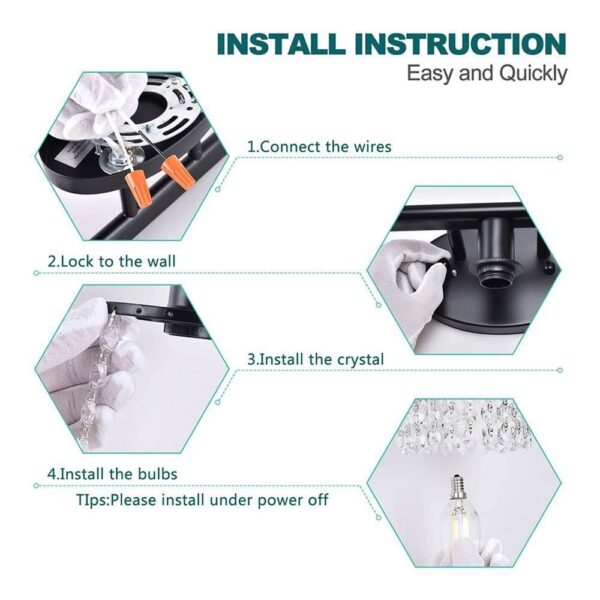 INSTALL INSTRUCTION
Easy and Quickly

1.Connect the wires

2.Lock to the wall

3.Install the crystal

4.Install the bulbs

TIps:Please install under power off